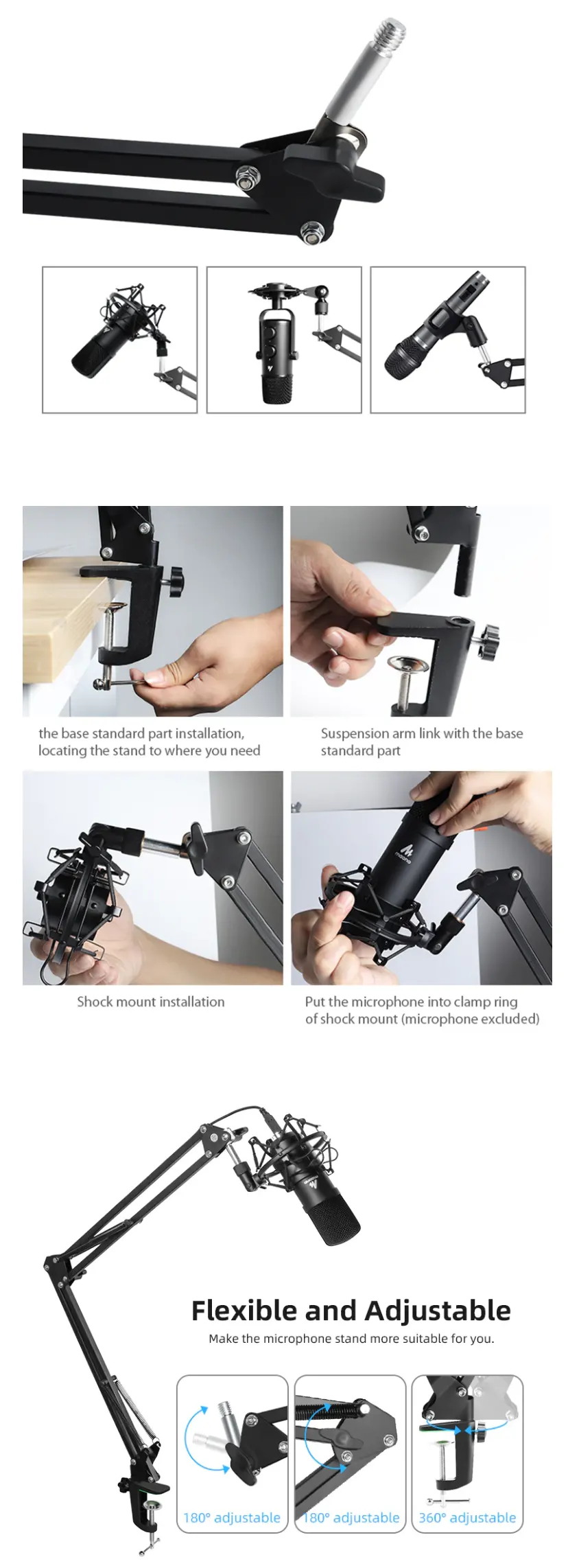 the base standard part installation, locating the stand to where you need

Suspension arm link with the base standard part

Shock mount installation

Put the microphone into clamp ring of shock mount (microphone excluded)

Flexible and Adjustable

Make the microphone stand more suitable for you.

180° adjustable

180° adjustable

360° adjustable